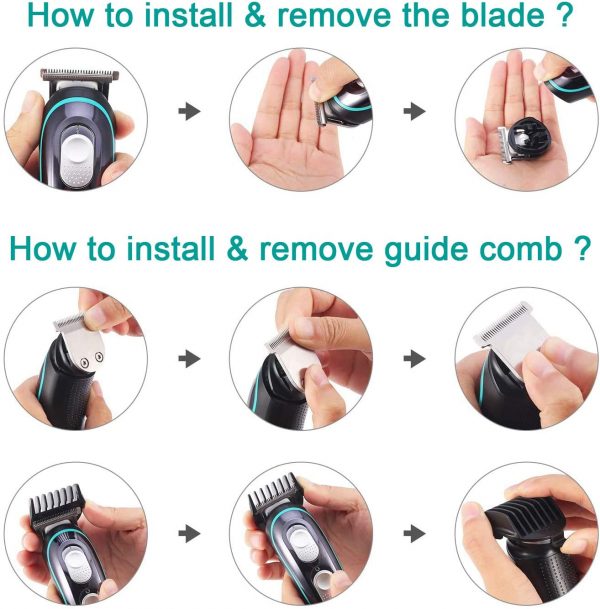 How to install & remove the blade ?

How to install & remove guide comb ?